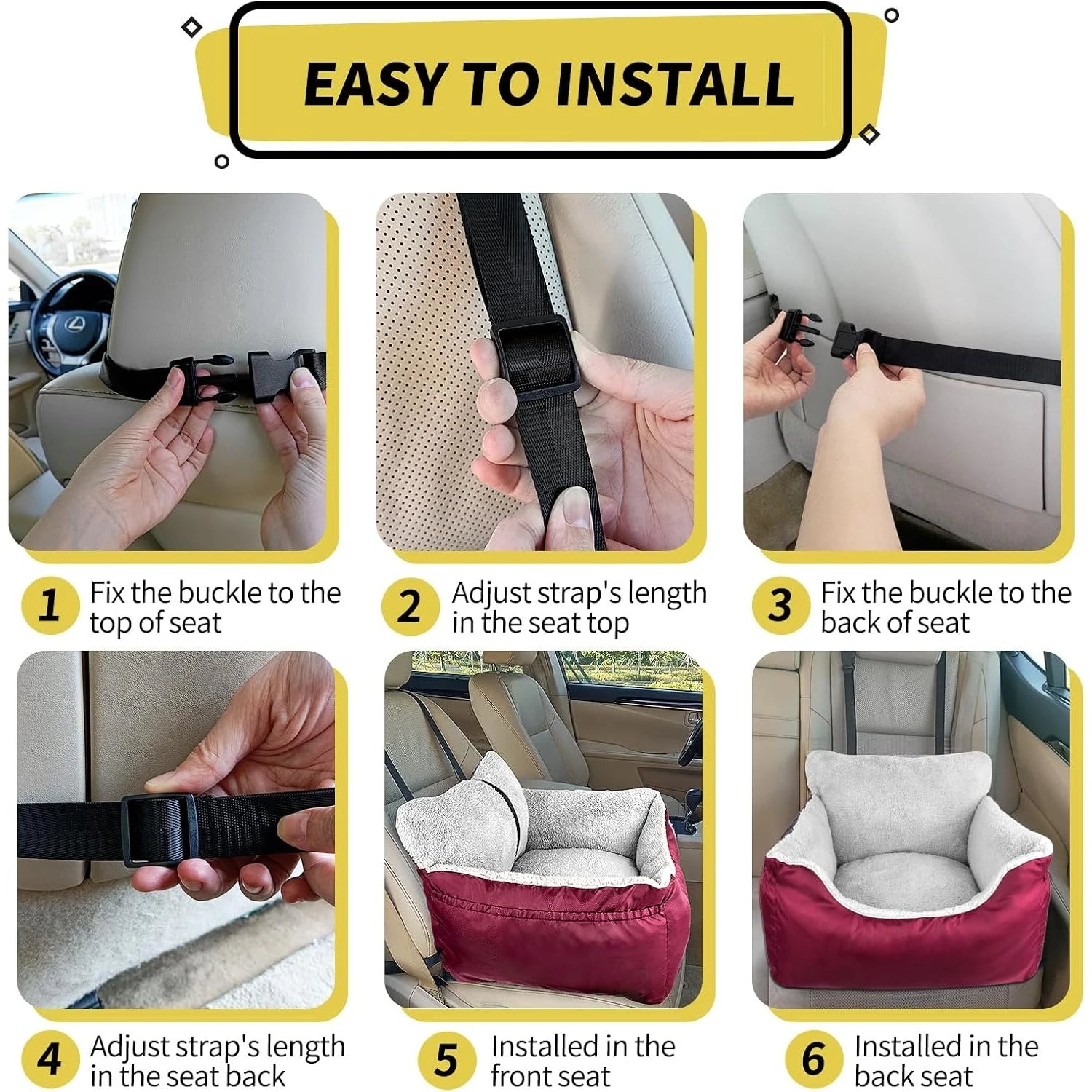 EASY TO INSTALL

1 Fix the buckle to the top of seat

2 Adjust strap's length in the seat top

3 Fix the buckle to the back of seat

4 Adjust strap's length in the seat back

5 Installed in the front seat

6 Installed in the back seat