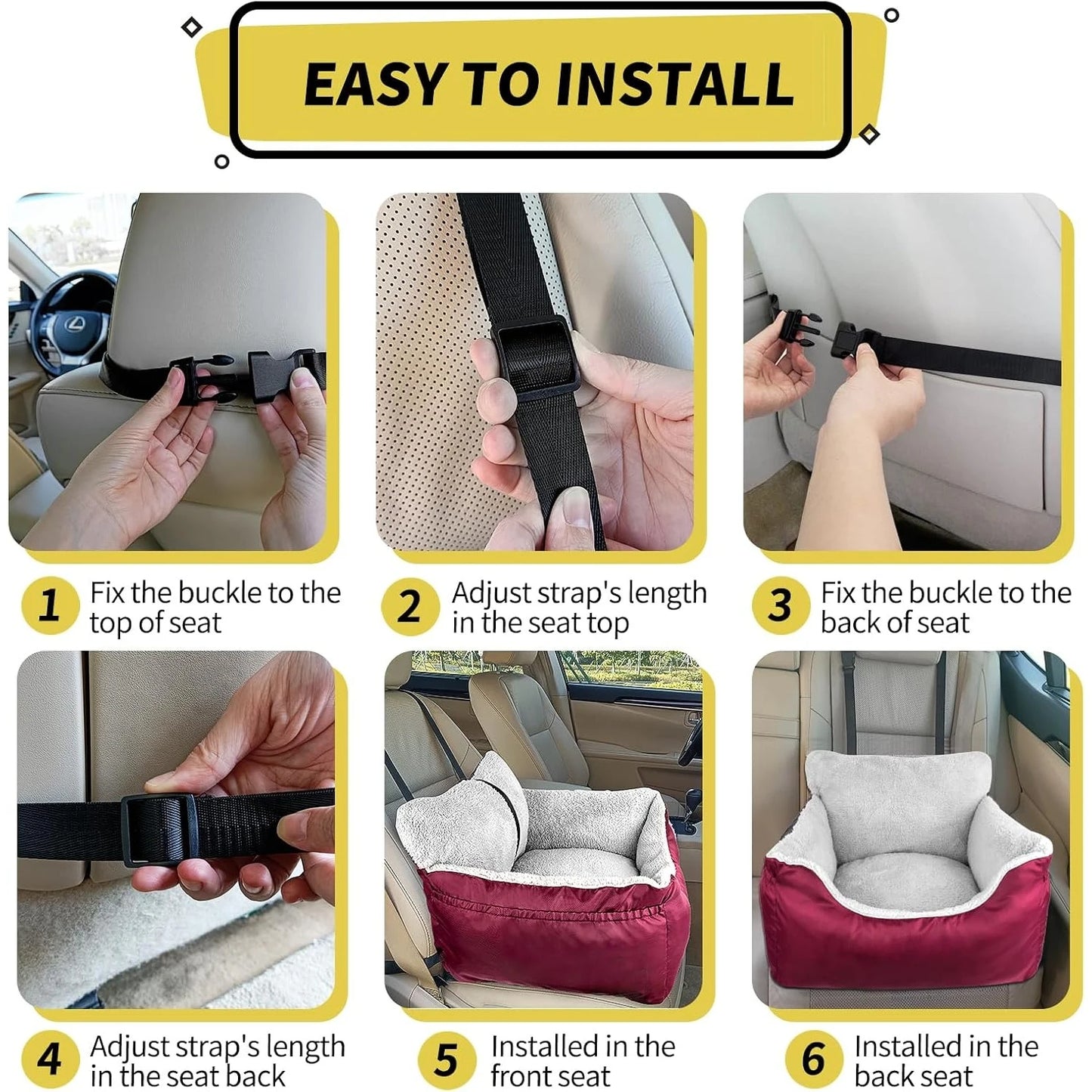 EASY TO INSTALL

1 Fix the buckle to the top of seat

2 Adjust strap's length in the seat top

3 Fix the buckle to the back of seat

4 Adjust strap's length in the seat back

5 Installed in the front seat

6 Installed in the back seat